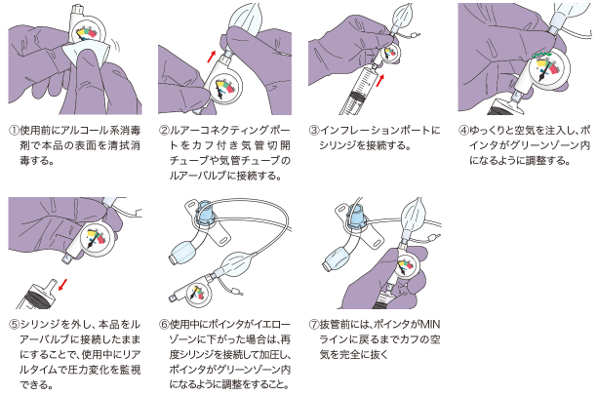 ①使用前にアルコール系消毒剤で本品の表面を清拭消毒する。

②ルアーコネクティングポートをカフ付き気管切開チューブや気管チューブのルアーバルブに接続する。

③インフレーションポートにシリンジを接続する。

④ゆっくりと空気を注入し、ポインタがグリーンゾーン内になるように調整する。

⑤シリンジを外し、本品をルアーバルブに接続したままにすることで、使用中にリアルタイムで圧力変化を監視できる。

⑥使用中にポインタがイエローゾーンに下がった場合は、再度シリンジを接続して加圧し、ポインタがグリーンゾーン内になるように調整をすること。

⑦抜管前には、ポインタがMINラインに戻るまでカフの空気を完全に抜く